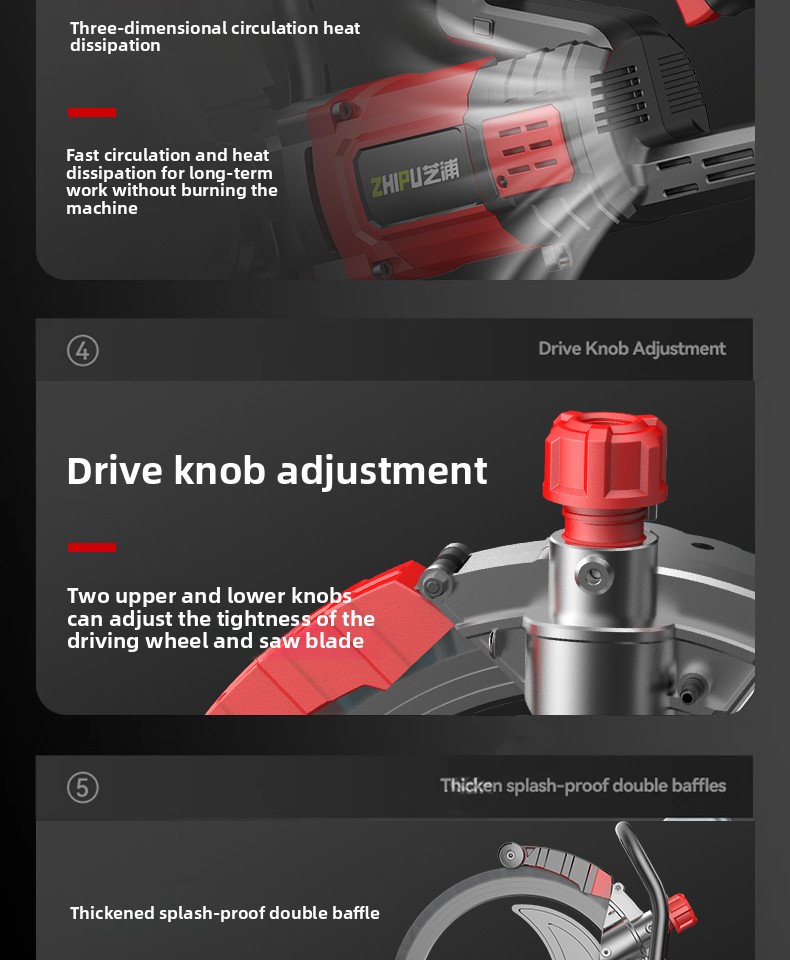 Three-dimensional circulation heat dissipation

Fast circulation and heat dissipation for long-term work without burning the machine

ZHIPU芝浦

④

Drive Knob Adjustment

Drive knob adjustment

Two upper and lower knobs can adjust the tightness of the driving wheel and saw blade

⑤

Thicken splash-proof double baffles

Thickened splash-proof double baffle