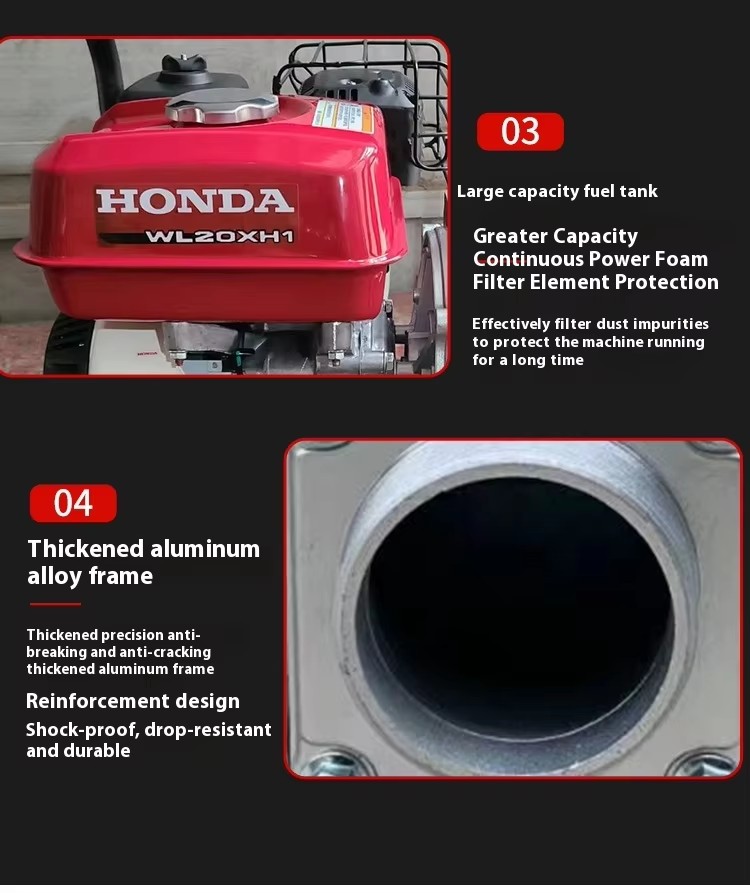 HONDA
WL20XH1

03

Large capacity fuel tank

Greater Capacity
Continuous Power Foam
Filter Element Protection

Effectively filter dust impurities to protect the machine running for a long time

04

Thickened aluminum alloy frame

Thickened precision anti-breaking and anti-cracking thickened aluminum frame

Reinforcement design

Shock-proof, drop-resistant and durable